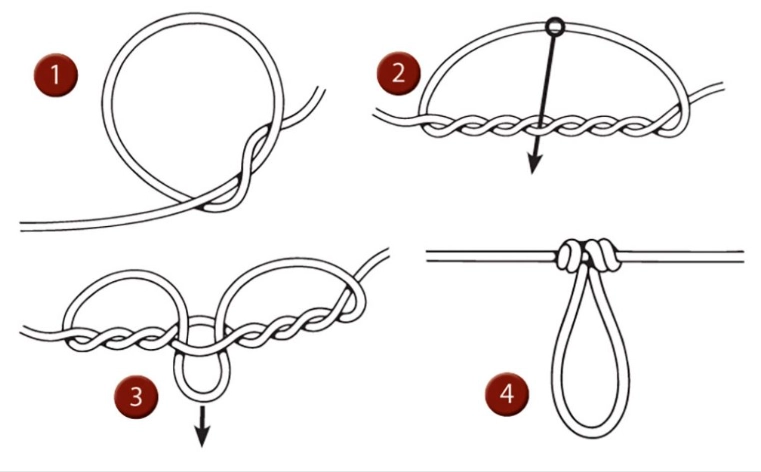 1
2
3
4